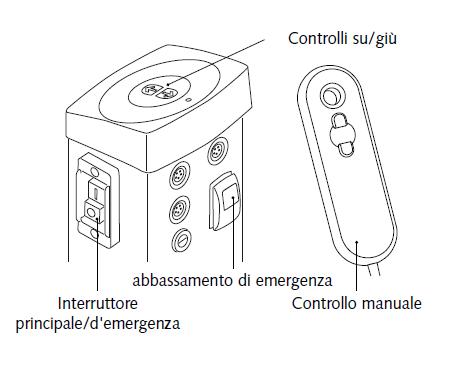 Controlli su/giù

abbassamento di emergenza

Interruttore principale/d'emergenza

Controllo manuale