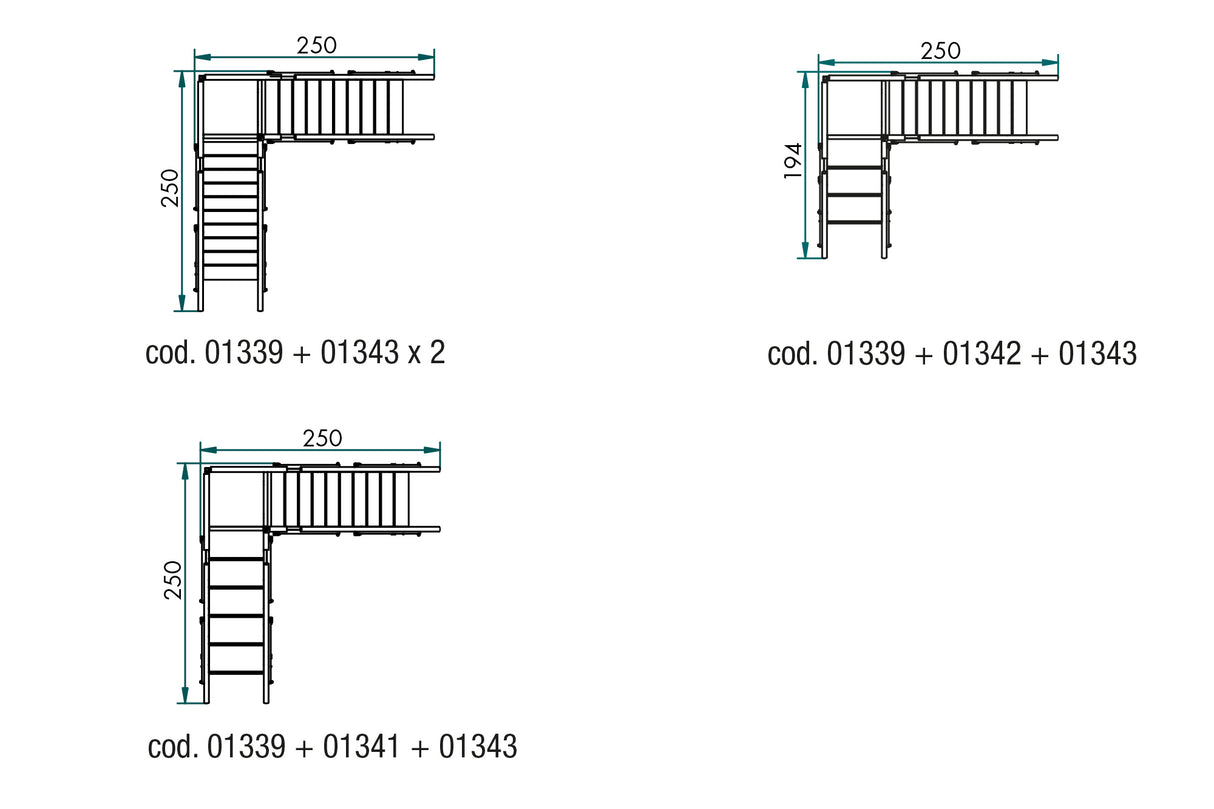 250

250

cod. 01339 + 01343 x 2

250

194

cod. 01339 + 01342 + 01343

250

250

cod. 01339 + 01341 + 01343