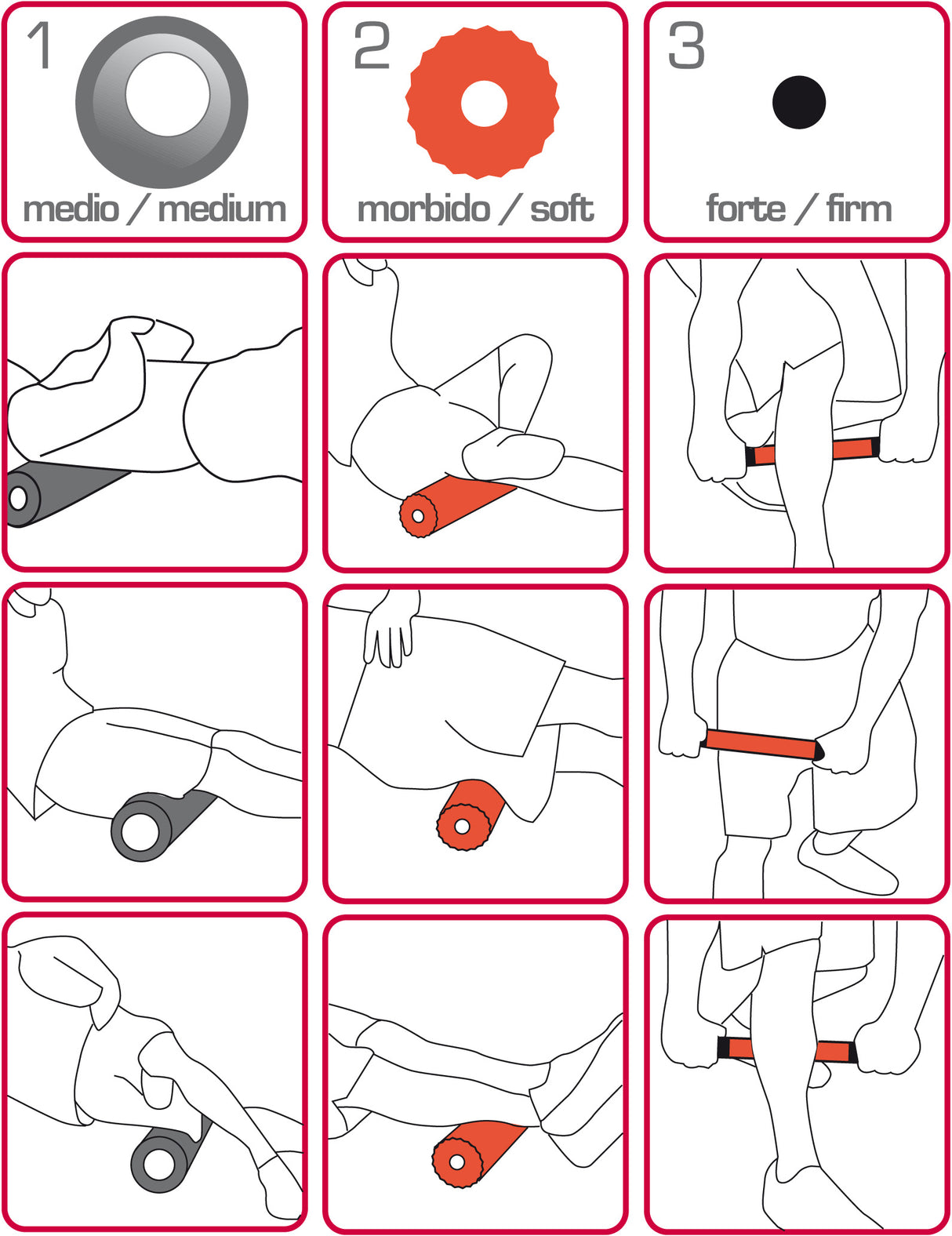 1
medio / medium

2
morbido / soft

3
forte / firm