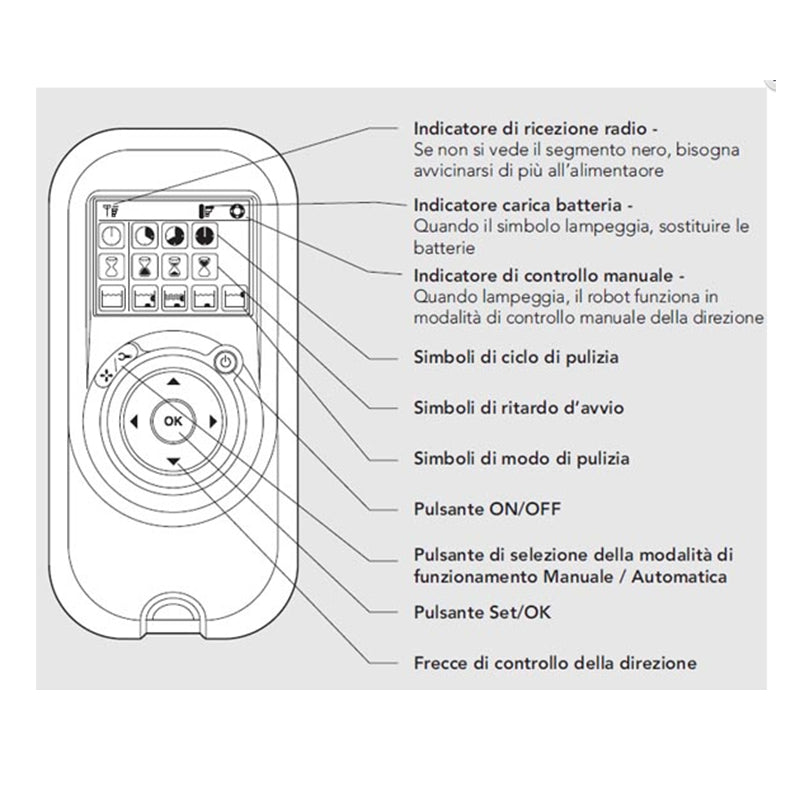 OK

Indicatore di ricezione radio -
Se non si vede il segmento nero, bisogna avvicinarsi di più all'alimentaore

Indicatore carica batteria -
Quando il simbolo lampeggia, sostituire le batterie

Indicatore di controllo manuale -
Quando lampeggia, il robot funziona in modalità di controllo manuale della direzione

Simboli di ciclo di pulizia

Simboli di ritardo d'avvio

Simboli di modo di pulizia

Pulsante ON/OFF

Pulsante di selezione della modalità di funzionamento Manuale / Automatica

Pulsante Set/OK

Frecce di controllo della direzione