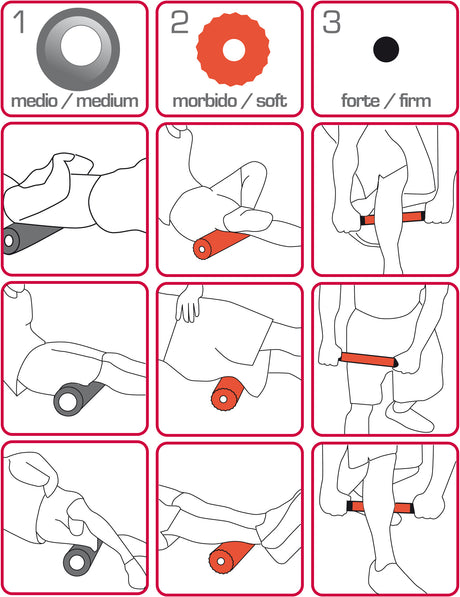 1
medio / medium

2
morbido / soft

3
forte / firm